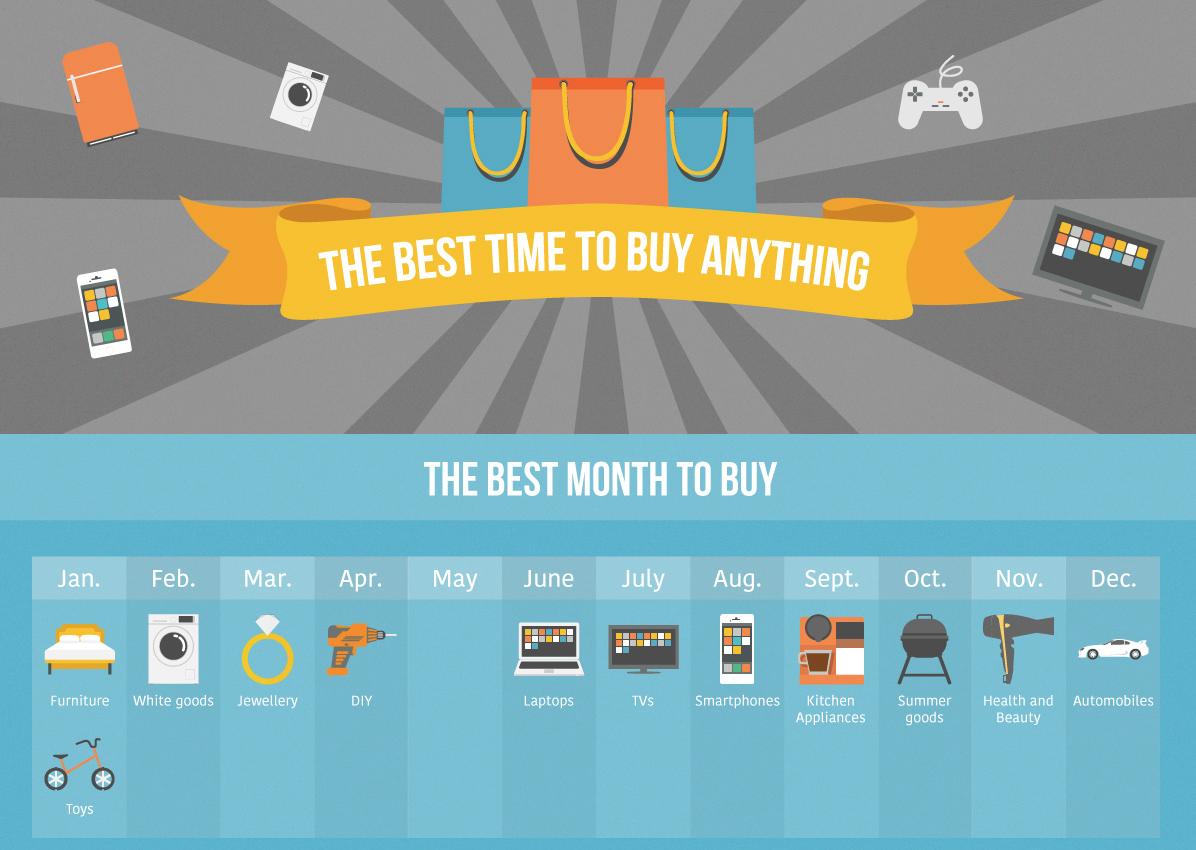 THE BEST TIME TO BUY ANYTHING

THE BEST MONTH TO BUY

| Jan. | Feb. | Mar. | Apr. | May | June | July | Aug. | Sept. | Oct. | Nov. | Dec. |
|---|---|---|---|---|---|---|---|---|---|---|---|
| Furniture | White goods | Jewellery | DIY | | Laptops | TVs | Smartphones | Kitchen Appliances | Summer goods | Health and Beauty | Automobiles |
| Toys | | | | | | | | | | | |