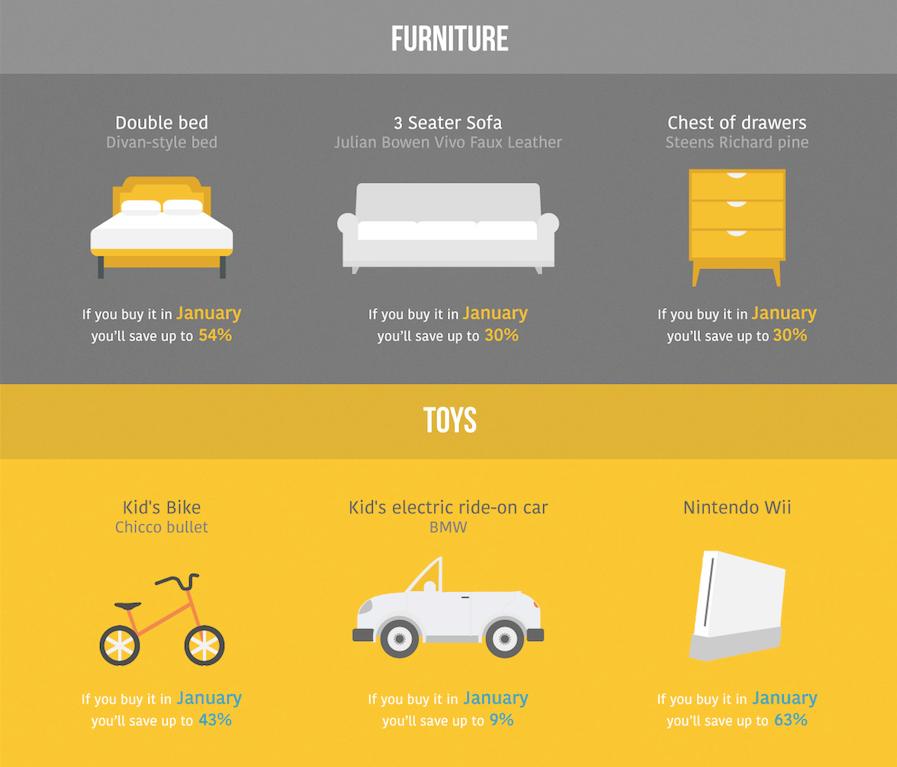 FURNITURE

Double bed
Divan-style bed

If you buy it in January you'll save up to 54%

3 Seater Sofa
Julian Bowen Vivo Faux Leather

If you buy it in January you'll save up to 30%

Chest of drawers
Steens Richard pine

If you buy it in January you'll save up to 30%

TOYS

Kid's Bike
Chicco bullet

If you buy it in January you'll save up to 43%

Kid's electric ride-on car
BMW

If you buy it in January you'll save up to 9%

Nintendo Wii

If you buy it in January you'll save up to 63%