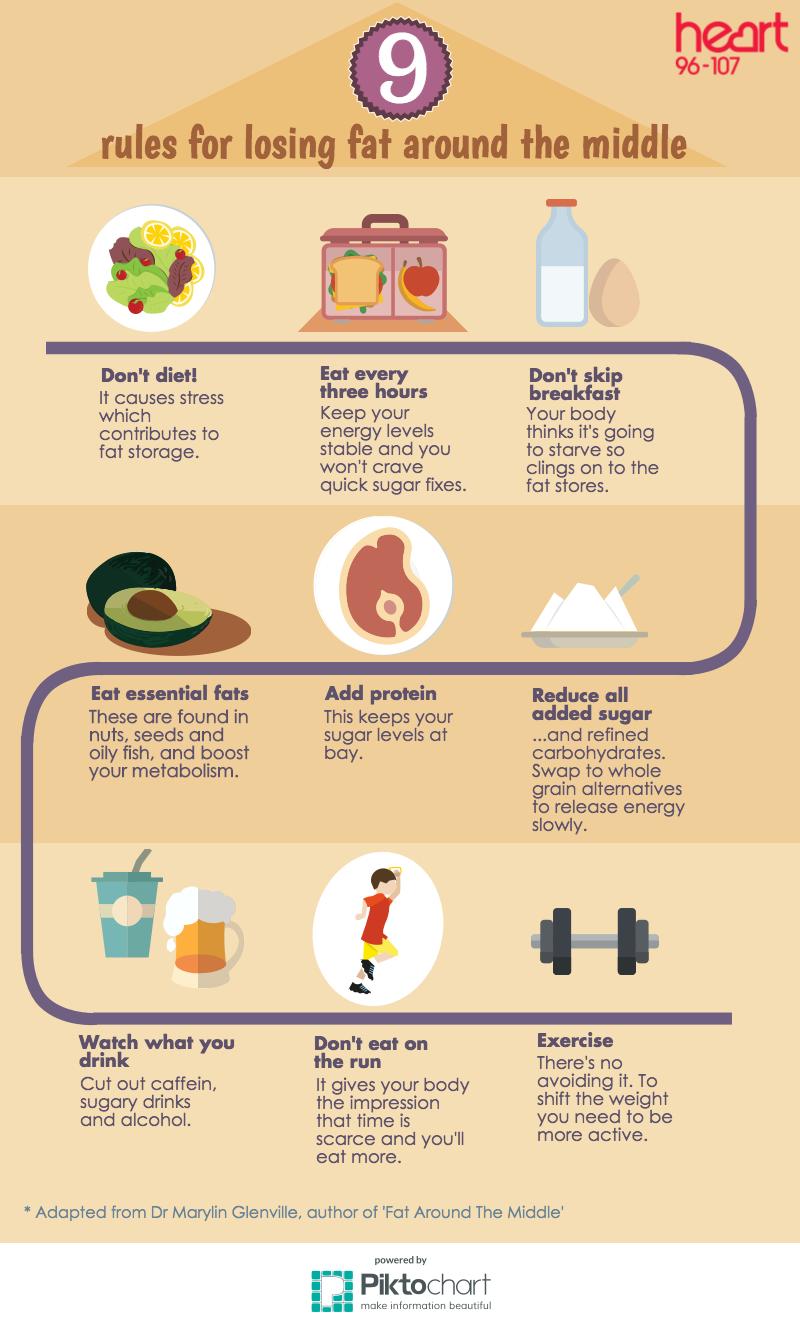 heart
96-107

9

rules for losing fat around the middle

Don't diet!
It causes stress which contributes to fat storage.

Eat every three hours
Keep your energy levels stable and you won't crave quick sugar fixes.

Don't skip breakfast
Your body thinks it's going to starve so clings on to the fat stores.

Eat essential fats
These are found in nuts, seeds and oily fish, and boost your metabolism.

Add protein
This keeps your sugar levels at bay.

Reduce all added sugar
...and refined carbohydrates. Swap to whole grain alternatives to release energy slowly.

Watch what you drink
Cut out caffein, sugary drinks and alcohol.

Don't eat on the run
It gives your body the impression that time is scarce and you'll eat more.

Exercise
There's no avoiding it. To shift the weight you need to be more active.

* Adapted from Dr Marylin Glenville, author of 'Fat Around The Middle'

powered by
Piktochart
make information beautiful